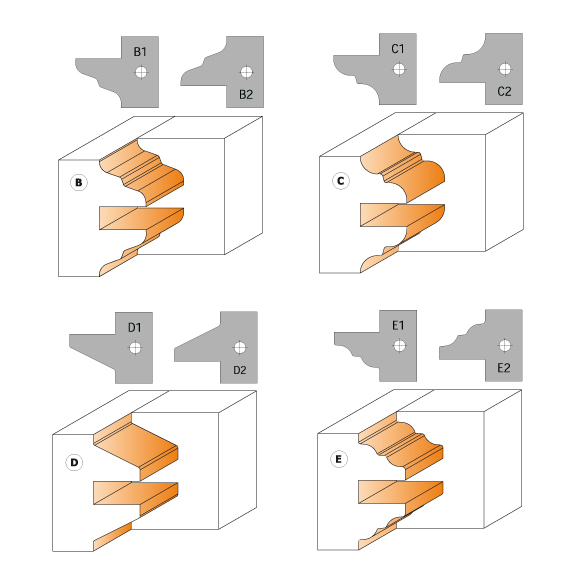 B1
B2
B
C1
C2
C
D1
D2
D
E1
E2
E